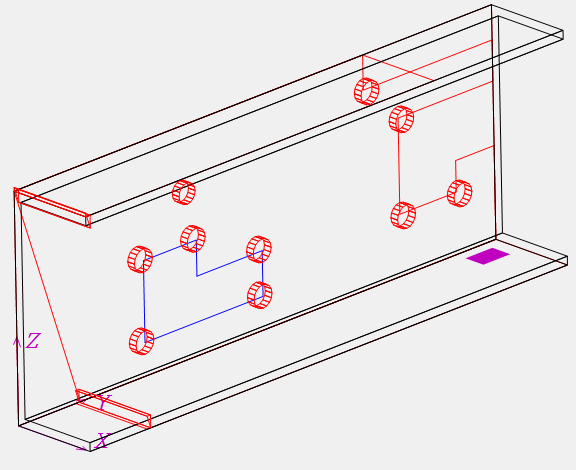 Z
Y
X