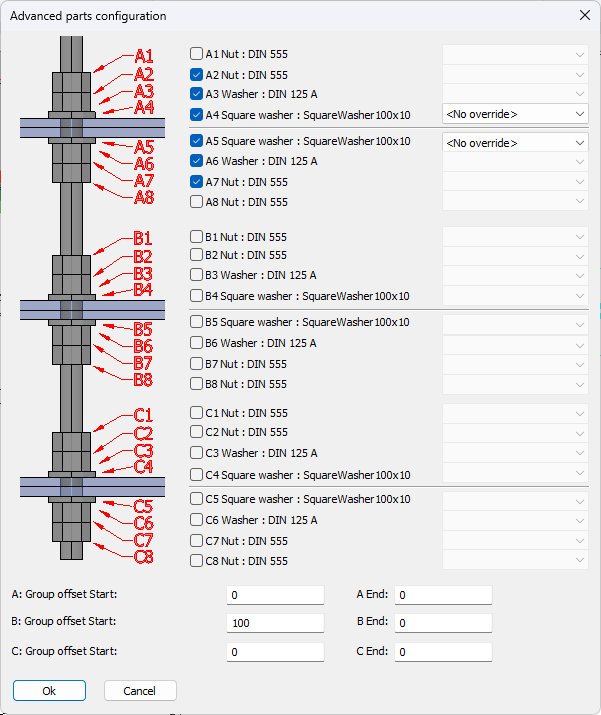 Advanced parts configuration

A1
A2
A3
A4
A5
A6
A7
A8
B1
B2
B3
B4
B5
B6
B7
B8
C1
C2
C3
C4
C5
C6
C7
C8

A1 Nut : DIN 555
A2 Nut : DIN 555
A3 Washer : DIN 125 A
A4 Square washer : SquareWasher100x10 <No override>
A5 Square washer : SquareWasher100x10 <No override>
A6 Washer : DIN 125 A
A7 Nut : DIN 555
A8 Nut : DIN 555
B1 Nut : DIN 555
B2 Nut : DIN 555
B3 Washer : DIN 125 A
B4 Square washer : SquareWasher100x10
B5 Square washer : SquareWasher100x10
B6 Washer : DIN 125 A
B7 Nut : DIN 555
B8 Nut : DIN 555
C1 Nut : DIN 555
C2 Nut : DIN 555
C3 Washer : DIN 125 A
C4 Square washer : SquareWasher100x10
C5 Square washer : SquareWasher100x10
C6 Washer : DIN 125 A
C7 Nut : DIN 555
C8 Nut : DIN 555

A: Group offset Start: 0 A End: 0
B: Group offset Start: 100 B End: 0
C: Group offset Start: 0 C End: 0

Ok Cancel