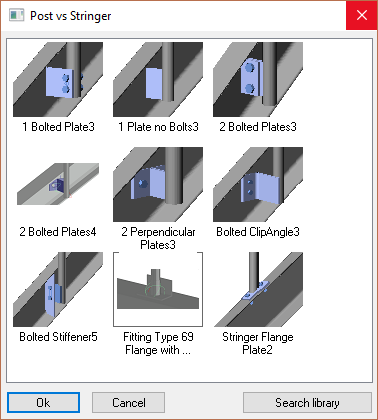 Post vs Stringer

1 Bolted Plate3

1 Plate no Bolts3

2 Bolted Plates3

2 Bolted Plates4

2 Perpendicular Plates3

Bolted ClipAngle3

Bolted Stiffener5

Fitting Type 69 Flange with ...

Stringer Flange Plate2

Ok

Cancel

Search library