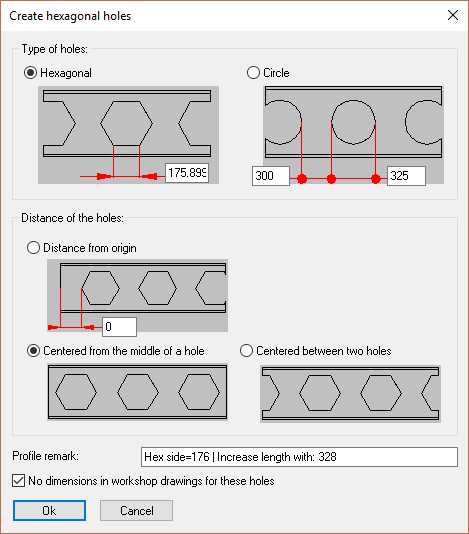 Create hexagonal holes

Type of holes:

Hexagonal

175.899

Circle

300

325

Distance of the holes:

Distance from origin

0

Centered from the middle of a hole

Centered between two holes

Profile remark:

Hex side=176 | Increase length with: 328

No dimensions in workshop drawings for these holes

Ok

Cancel